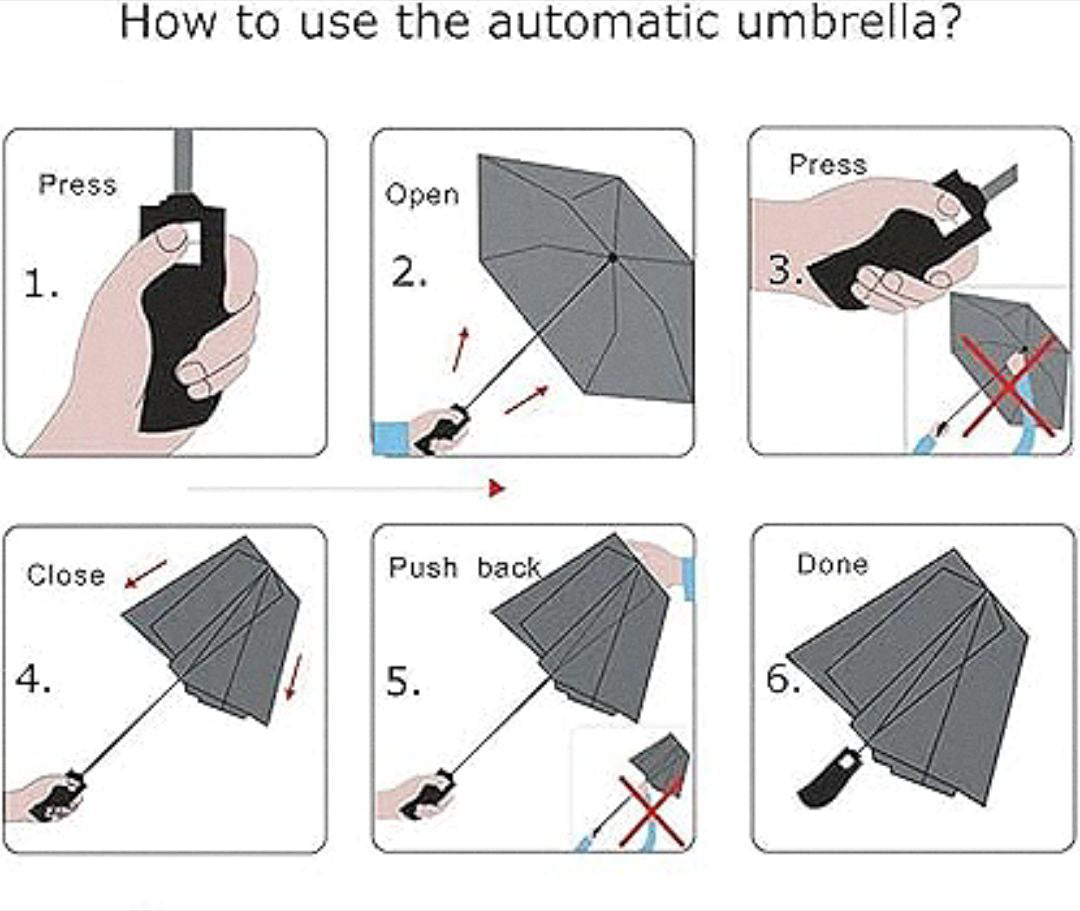 How to use the automatic umbrella?

Press
1.

Open
2.

Press
3.

Close
4.

Push back
5.

Done
6.